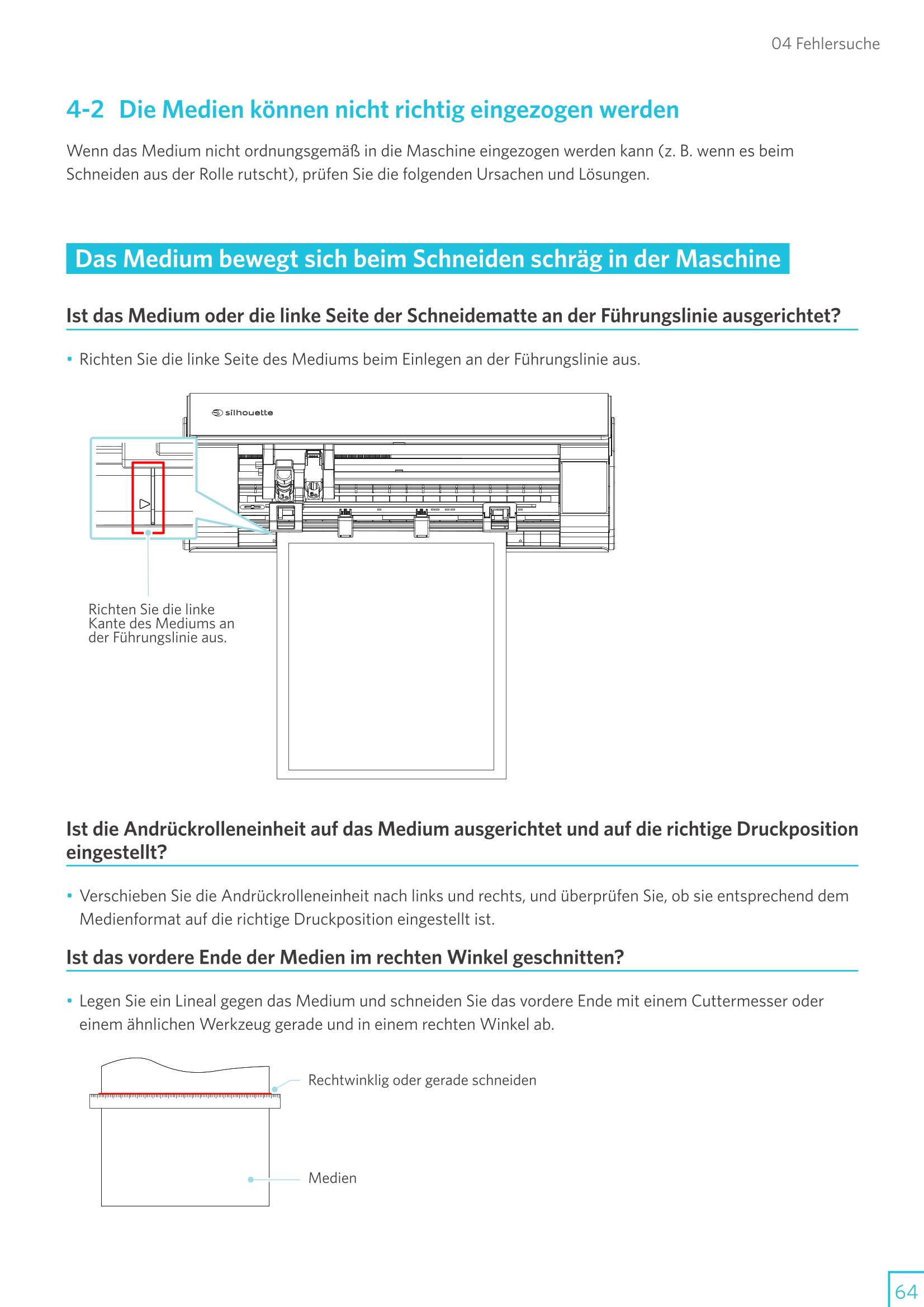 04 Fehlersuche

4-2 Die Medien können nicht richtig eingezogen werden

Wenn das Medium nicht ordnungsgemäß in die Maschine eingezogen werden kann (z. B. wenn es beim Schneiden aus der Rolle rutscht), prüfen Sie die folgenden Ursachen und Lösungen.

Das Medium bewegt sich beim Schneiden schräg in der Maschine

Ist das Medium oder die linke Seite der Schneidematte an der Führungslinie ausgerichtet?

• Richten Sie die linke Seite des Mediums beim Einlegen an der Führungslinie aus.

silhouette

Richten Sie die linke Kante des Mediums an der Führungslinie aus.

Ist die Andrückrolleneinheit auf das Medium ausgerichtet und auf die richtige Druckposition eingestellt?

• Verschieben Sie die Andrückrolleneinheit nach links und rechts, und überprüfen Sie, ob sie entsprechend dem Medienformat auf die richtige Druckposition eingestellt ist.

Ist das vordere Ende der Medien im rechten Winkel geschnitten?

• Legen Sie ein Lineal gegen das Medium und schneiden Sie das vordere Ende mit einem Cuttermesser oder einem ähnlichen Werkzeug gerade und in einem rechten Winkel ab.

Rechtwinklig oder gerade schneiden

Medien

64