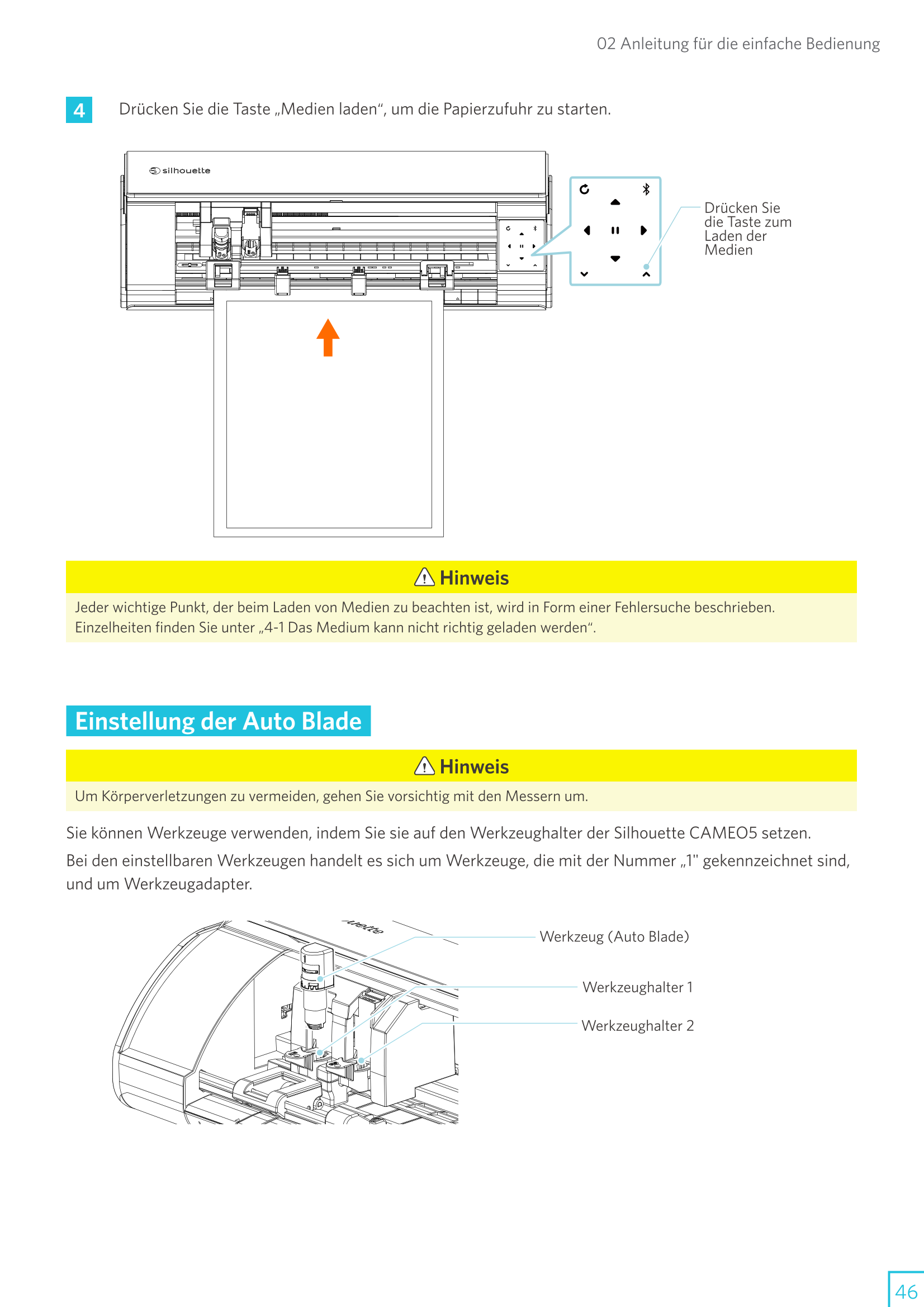 02 Anleitung für die einfache Bedienung

4 Drücken Sie die Taste „Medien laden“, um die Papierzufuhr zu starten.

silhouette

Drücken Sie die Taste zum Laden der Medien

Hinweis

Jeder wichtige Punkt, der beim Laden von Medien zu beachten ist, wird in Form einer Fehlersuche beschrieben. Einzelheiten finden Sie unter „4-1 Das Medium kann nicht richtig geladen werden“.

Einstellung der Auto Blade

Hinweis

Um Körperverletzungen zu vermeiden, gehen Sie vorsichtig mit den Messern um.

Sie können Werkzeuge verwenden, indem Sie sie auf den Werkzeughalter der Silhouette CAMEO5 setzen.
Bei den einstellbaren Werkzeugen handelt es sich um Werkzeuge, die mit der Nummer „1" gekennzeichnet sind, und um Werkzeugadapter.

Werkzeug (Auto Blade)

Werkzeughalter 1

Werkzeughalter 2

46