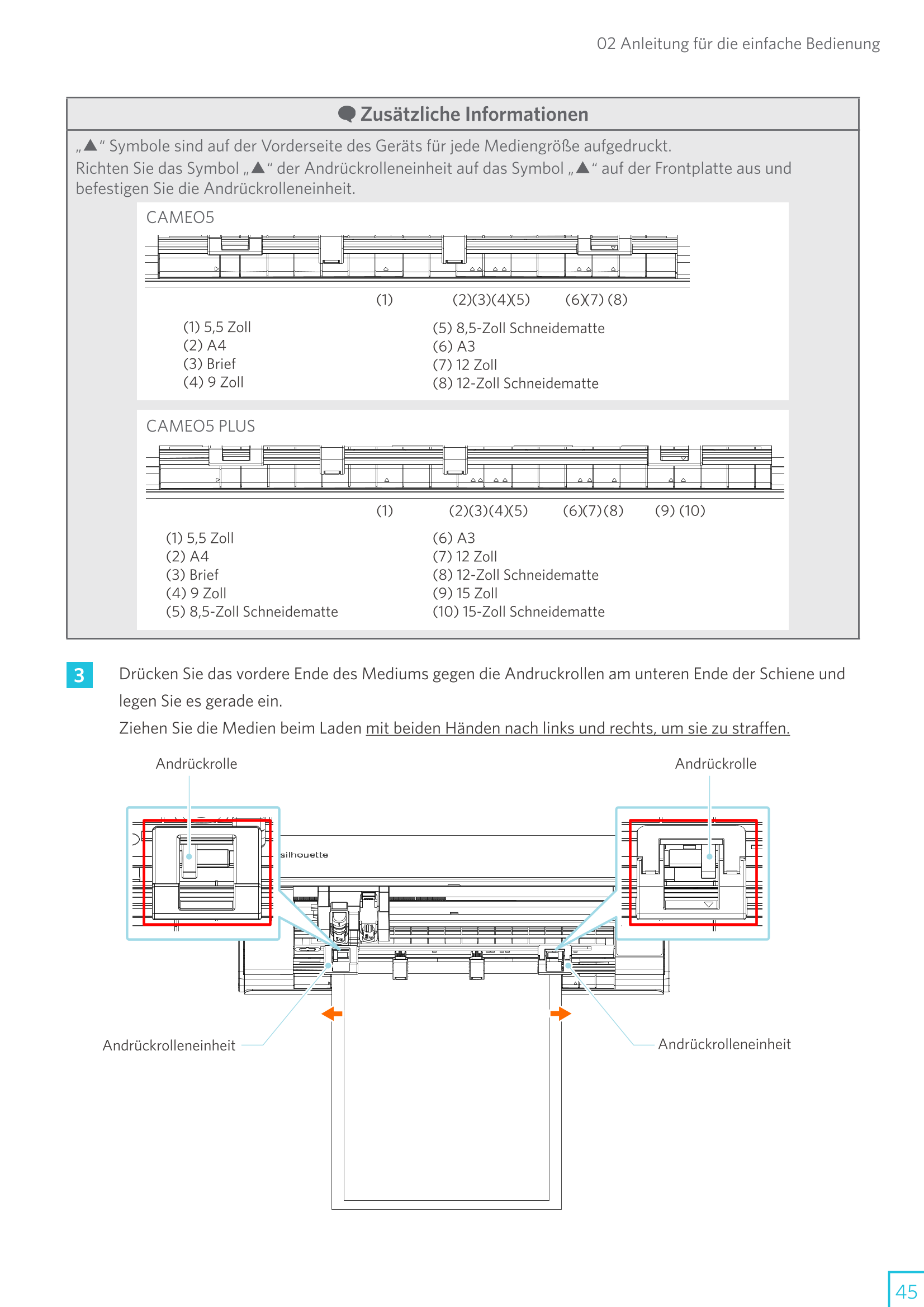 02 Anleitung für die einfache Bedienung

Zusätzliche Informationen

„▲“ Symbole sind auf der Vorderseite des Geräts für jede Mediengröße aufgedruckt.
Richten Sie das Symbol „▲“ der Andrückrolleneinheit auf das Symbol „▲“ auf der Frontplatte aus und befestigen Sie die Andrückrolleneinheit.

CAMEO5

(1) (2)(3)(4)(5) (6)(7) (8)

(1) 5,5 Zoll
(2) A4
(3) Brief
(4) 9 Zoll

(5) 8,5-Zoll Schneidematte
(6) A3
(7) 12 Zoll
(8) 12-Zoll Schneidematte

CAMEO5 PLUS

(1) (2)(3)(4)(5) (6)(7)(8) (9) (10)

(1) 5,5 Zoll
(2) A4
(3) Brief
(4) 9 Zoll
(5) 8,5-Zoll Schneidematte

(6) A3
(7) 12 Zoll
(8) 12-Zoll Schneidematte
(9) 15 Zoll
(10) 15-Zoll Schneidematte

3 Drücken Sie das vordere Ende des Mediums gegen die Andruckrollen am unteren Ende der Schiene und legen Sie es gerade ein.
Ziehen Sie die Medien beim Laden mit beiden Händen nach links und rechts, um sie zu straffen.

Andrückrolle

Andrückrolle

silhouette

Andrückrolleneinheit

Andrückrolleneinheit

45