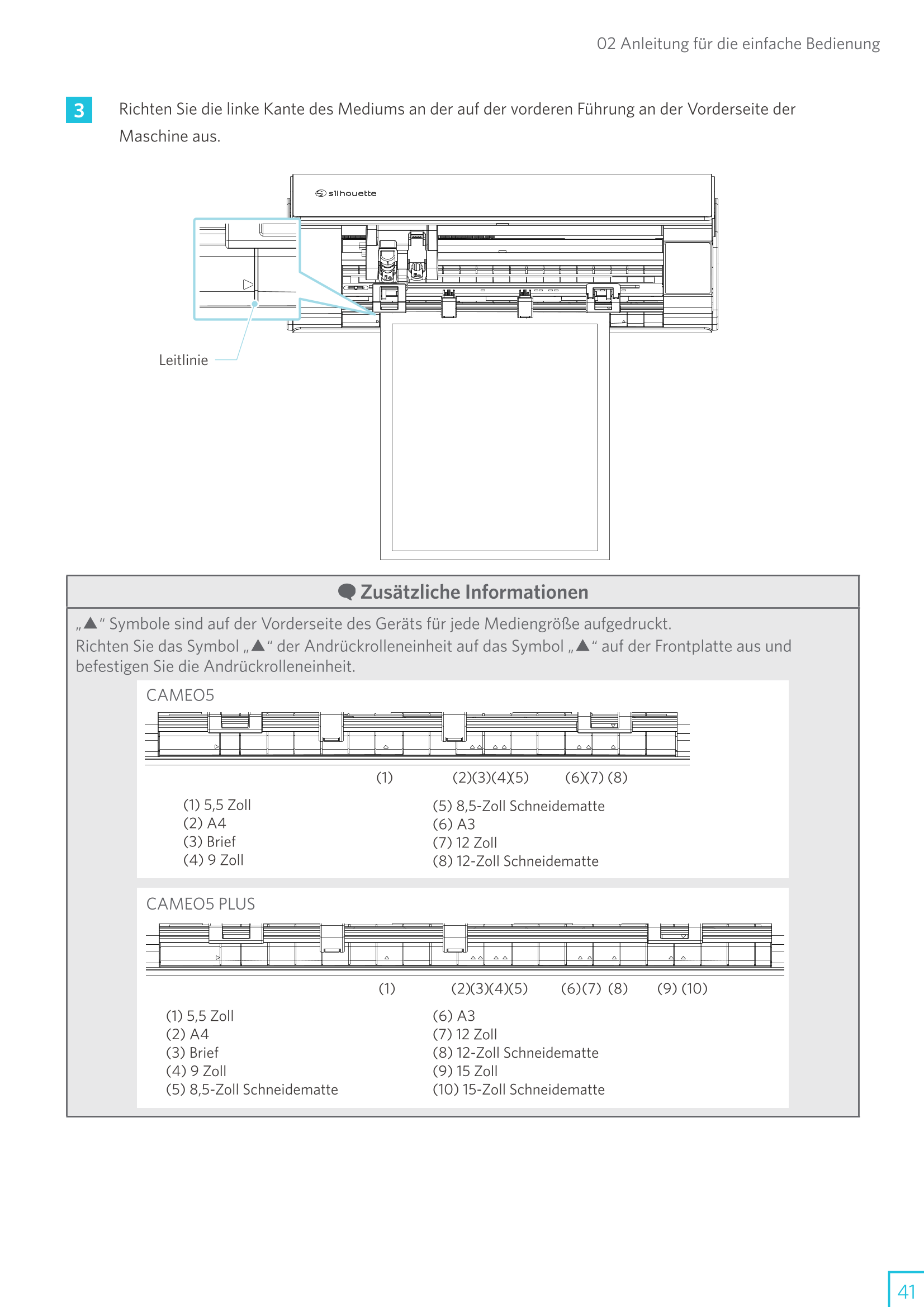 02 Anleitung für die einfache Bedienung

3 Richten Sie die linke Kante des Mediums an der auf der vorderen Führung an der Vorderseite der Maschine aus.

silhouette

Leitlinie

Zusätzliche Informationen

„▲“ Symbole sind auf der Vorderseite des Geräts für jede Mediengröße aufgedruckt.
Richten Sie das Symbol „▲“ der Andrückrolleneinheit auf das Symbol „▲“ auf der Frontplatte aus und befestigen Sie die Andrückrolleneinheit.

CAMEO5

(1) (2)(3)(4)(5) (6)(7) (8)

(1) 5,5 Zoll
(2) A4
(3) Brief
(4) 9 Zoll

(5) 8,5-Zoll Schneidematte
(6) A3
(7) 12 Zoll
(8) 12-Zoll Schneidematte

CAMEO5 PLUS

(1) (2)(3)(4)(5) (6)(7) (8) (9) (10)

(1) 5,5 Zoll
(2) A4
(3) Brief
(4) 9 Zoll
(5) 8,5-Zoll Schneidematte

(6) A3
(7) 12 Zoll
(8) 12-Zoll Schneidematte
(9) 15 Zoll
(10) 15-Zoll Schneidematte

41