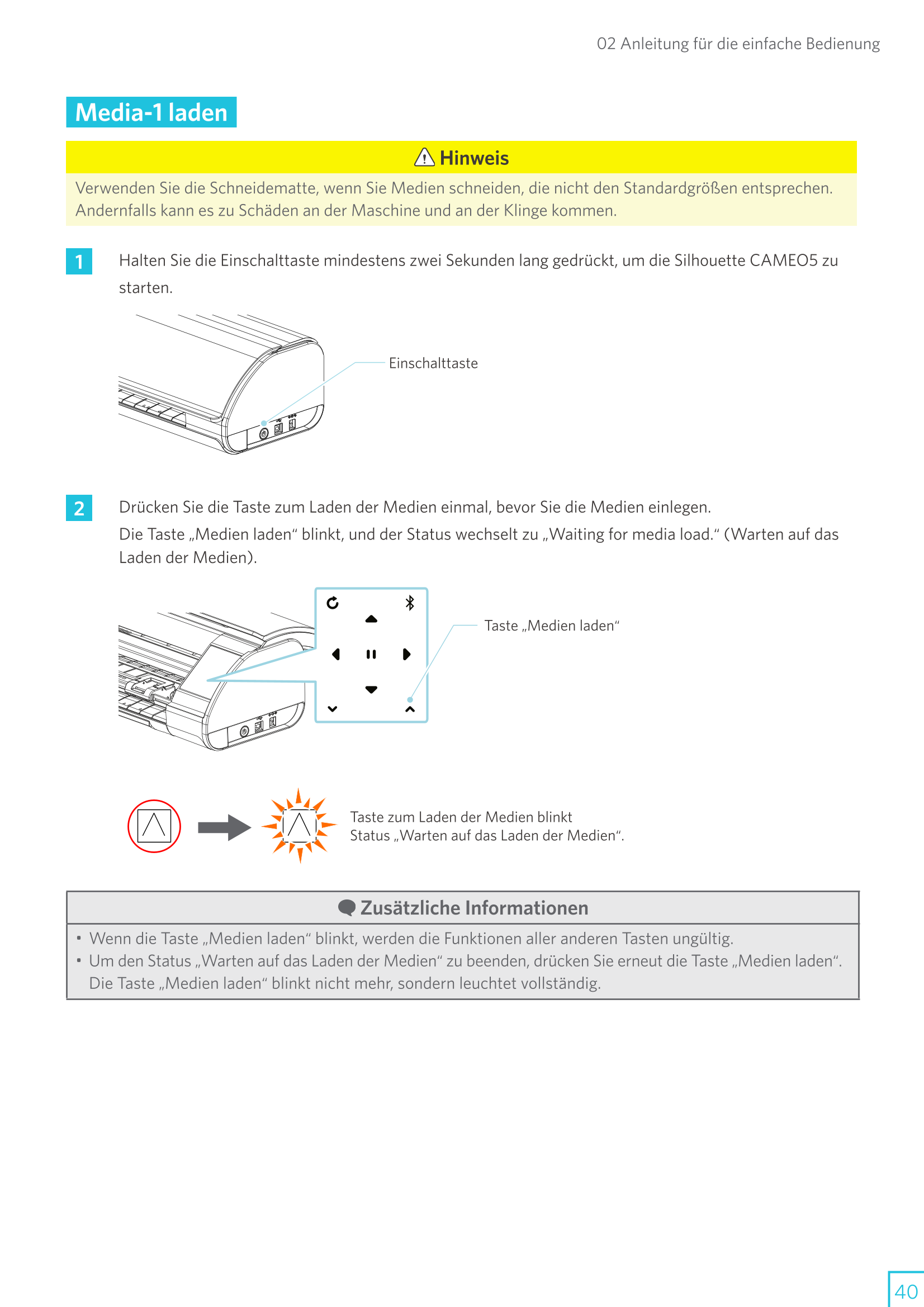 02 Anleitung für die einfache Bedienung

Media-1 laden

Hinweis

Verwenden Sie die Schneidematte, wenn Sie Medien schneiden, die nicht den Standardgrößen entsprechen. Andernfalls kann es zu Schäden an der Maschine und an der Klinge kommen.

1 Halten Sie die Einschalttaste mindestens zwei Sekunden lang gedrückt, um die Silhouette CAMEO5 zu starten.

Einschalttaste

2 Drücken Sie die Taste zum Laden der Medien einmal, bevor Sie die Medien einlegen.
Die Taste „Medien laden“ blinkt, und der Status wechselt zu „Waiting for media load.“ (Warten auf das Laden der Medien).

Taste „Medien laden“

Taste zum Laden der Medien blinkt
Status „Warten auf das Laden der Medien“.

Zusätzliche Informationen

• Wenn die Taste „Medien laden“ blinkt, werden die Funktionen aller anderen Tasten ungültig.
• Um den Status „Warten auf das Laden der Medien“ zu beenden, drücken Sie erneut die Taste „Medien laden“. Die Taste „Medien laden“ blinkt nicht mehr, sondern leuchtet vollständig.

40