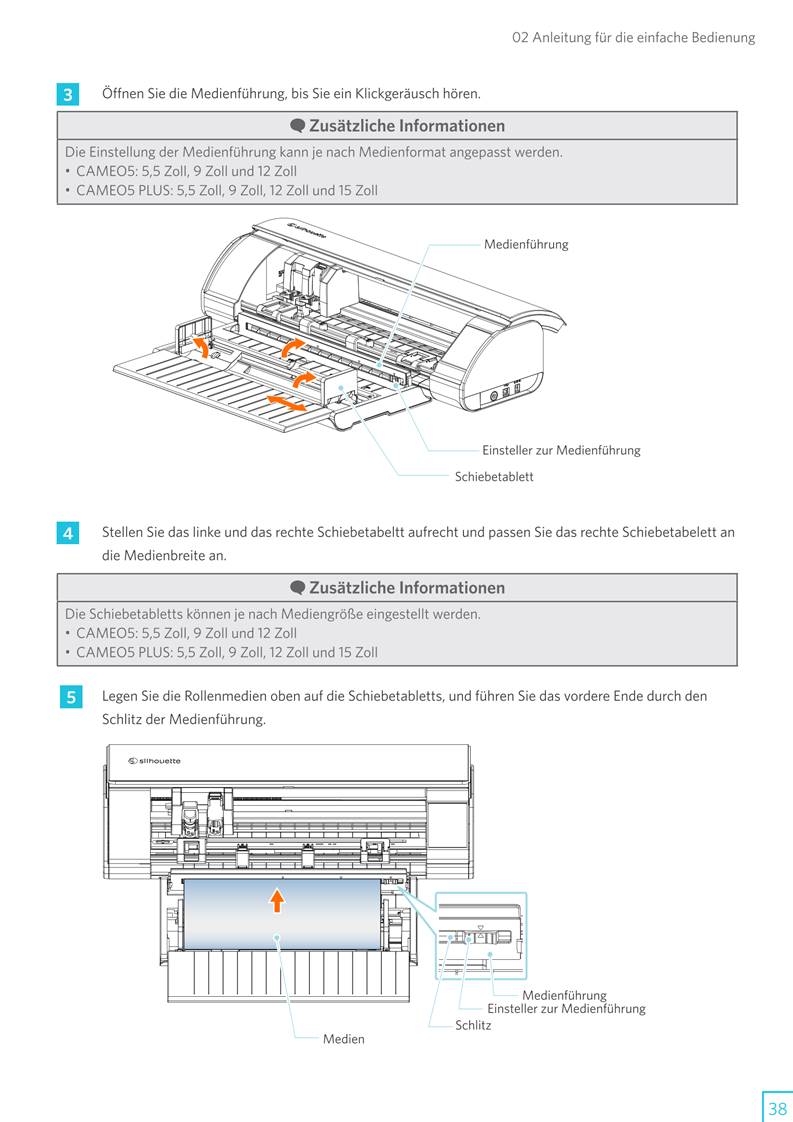 02 Anleitung für die einfache Bedienung

3 Öffnen Sie die Medienführung, bis Sie ein Klickgeräusch hören.

Zusätzliche Informationen

Die Einstellung der Medienführung kann je nach Medienformat angepasst werden.
• CAMEO5: 5,5 Zoll, 9 Zoll und 12 Zoll
• CAMEO5 PLUS: 5,5 Zoll, 9 Zoll, 12 Zoll und 15 Zoll

silhouette

Medienführung

Einsteller zur Medienführung

Schiebetablett

4 Stellen Sie das linke und das rechte Schiebetabeltt aufrecht und passen Sie das rechte Schiebetabelett an die Medienbreite an.

Zusätzliche Informationen

Die Schiebetabletts können je nach Mediengröße eingestellt werden.
• CAMEO5: 5,5 Zoll, 9 Zoll und 12 Zoll
• CAMEO5 PLUS: 5,5 Zoll, 9 Zoll, 12 Zoll und 15 Zoll

5 Legen Sie die Rollenmedien oben auf die Schiebetabletts, und führen Sie das vordere Ende durch den Schlitz der Medienführung.

silhouette

Medienführung
Einsteller zur Medienführung
Schlitz
Medien

38