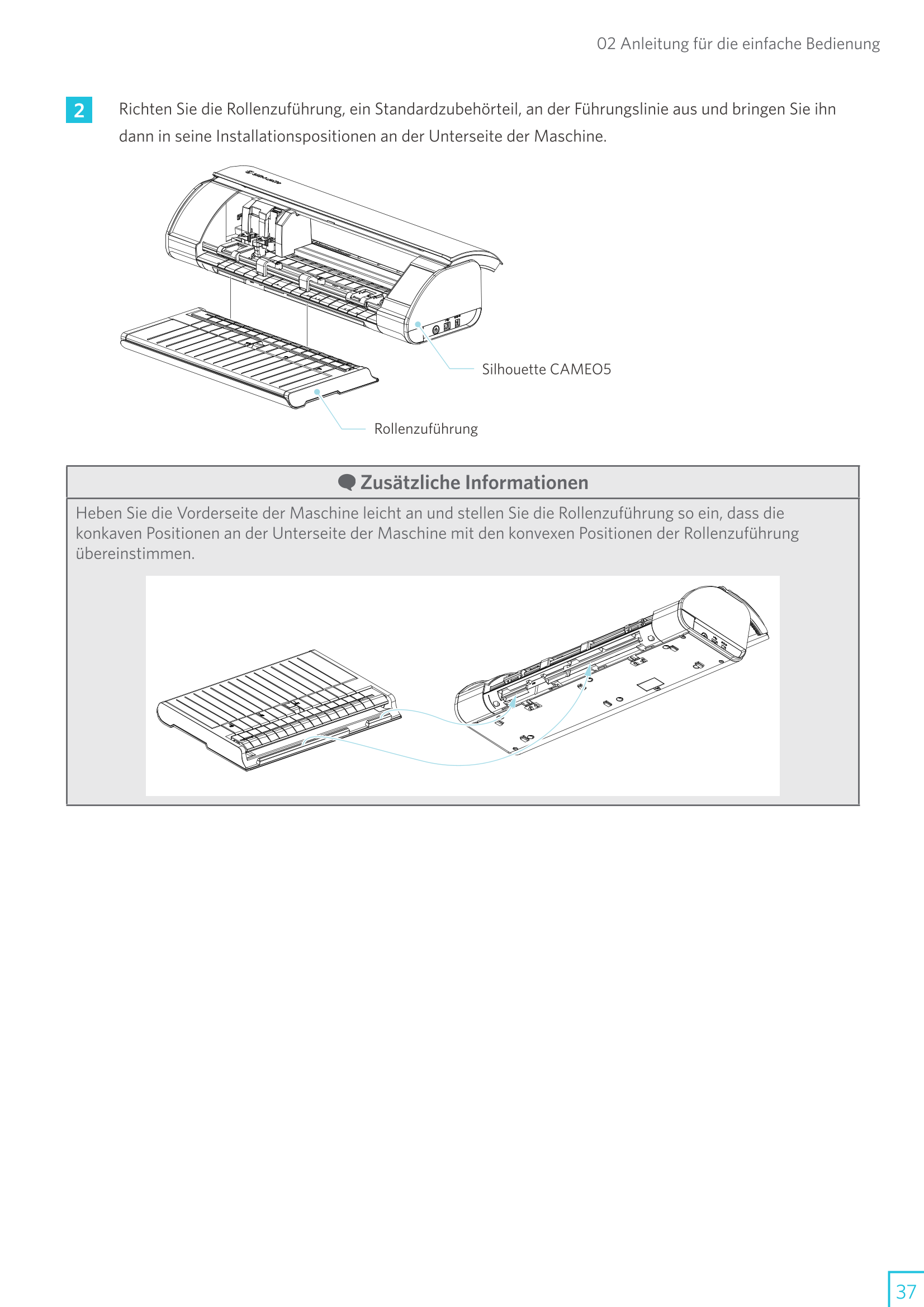 02 Anleitung für die einfache Bedienung

2 Richten Sie die Rollenzuführung, ein Standardzubehörteil, an der Führungslinie aus und bringen Sie ihn dann in seine Installationspositionen an der Unterseite der Maschine.

Silhouette CAMEO5

Rollenzuführung

Zusätzliche Informationen

Heben Sie die Vorderseite der Maschine leicht an und stellen Sie die Rollenzuführung so ein, dass die konkaven Positionen an der Unterseite der Maschine mit den konvexen Positionen der Rollenzuführung übereinstimmen.

37