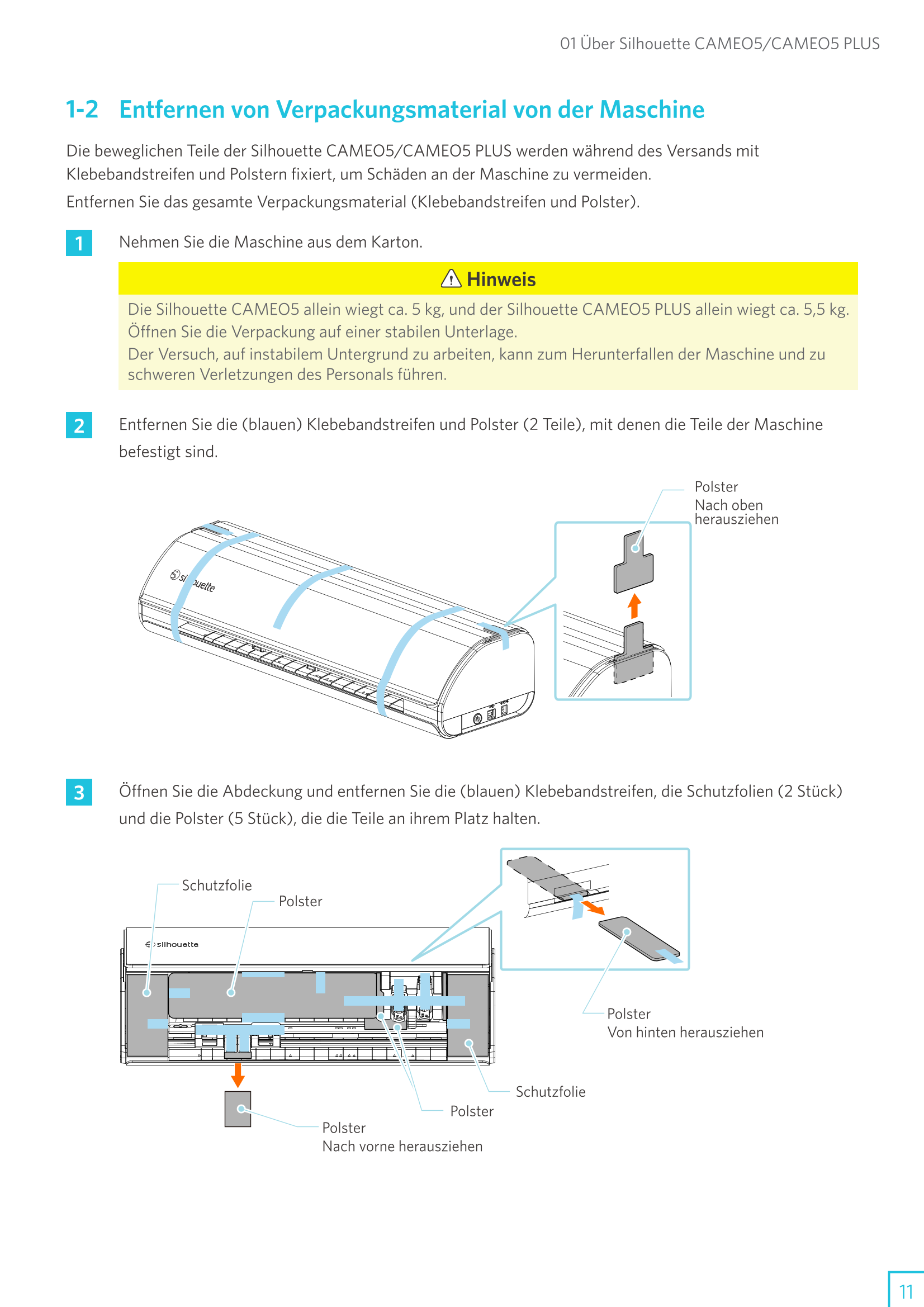 01 Über Silhouette CAMEO5/CAMEO5 PLUS

1-2 Entfernen von Verpackungsmaterial von der Maschine

Die beweglichen Teile der Silhouette CAMEO5/CAMEO5 PLUS werden während des Versands mit Klebebandstreifen und Polstern fixiert, um Schäden an der Maschine zu vermeiden.

Entfernen Sie das gesamte Verpackungsmaterial (Klebebandstreifen und Polster).

1 Nehmen Sie die Maschine aus dem Karton.

Hinweis

Die Silhouette CAMEO5 allein wiegt ca. 5 kg, und der Silhouette CAMEO5 PLUS allein wiegt ca. 5,5 kg. Öffnen Sie die Verpackung auf einer stabilen Unterlage.
Der Versuch, auf instabilem Untergrund zu arbeiten, kann zum Herunterfallen der Maschine und zu schweren Verletzungen des Personals führen.

2 Entfernen Sie die (blauen) Klebebandstreifen und Polster (2 Teile), mit denen die Teile der Maschine befestigt sind.

silhouette

Polster
Nach oben herausziehen

3 Öffnen Sie die Abdeckung und entfernen Sie die (blauen) Klebebandstreifen, die Schutzfolien (2 Stück) und die Polster (5 Stück), die die Teile an ihrem Platz halten.

Schutzfolie

Polster

silhouette

Polster
Von hinten herausziehen

Schutzfolie

Polster

Polster
Nach vorne herausziehen

11